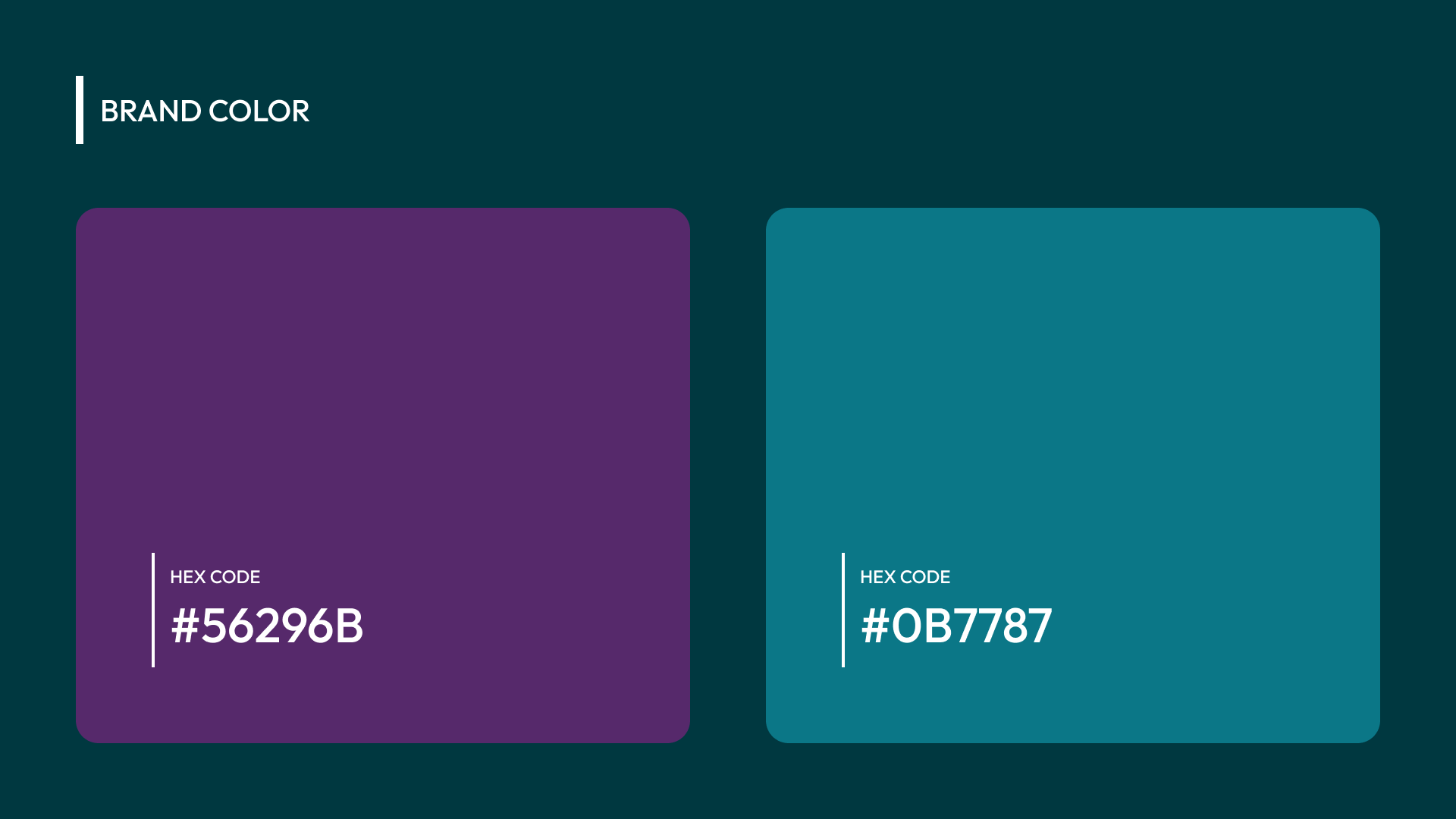 BRAND COLOR

HEX CODE
#56296B

HEX CODE
#0B7787